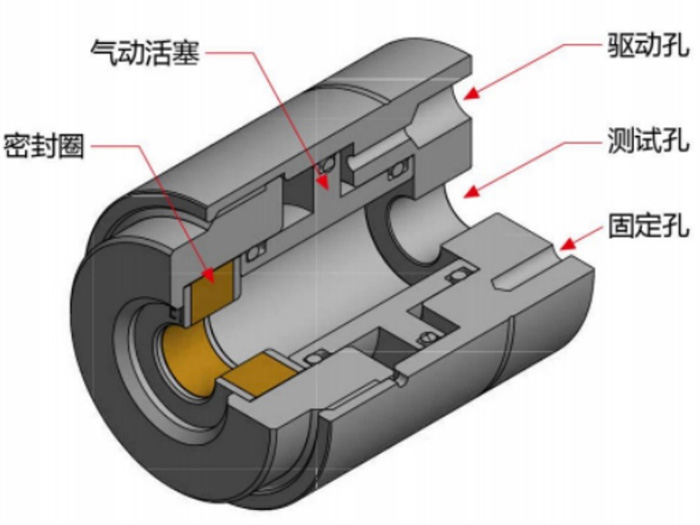 气动活塞
驱动孔
密封圈
测试孔
固定孔